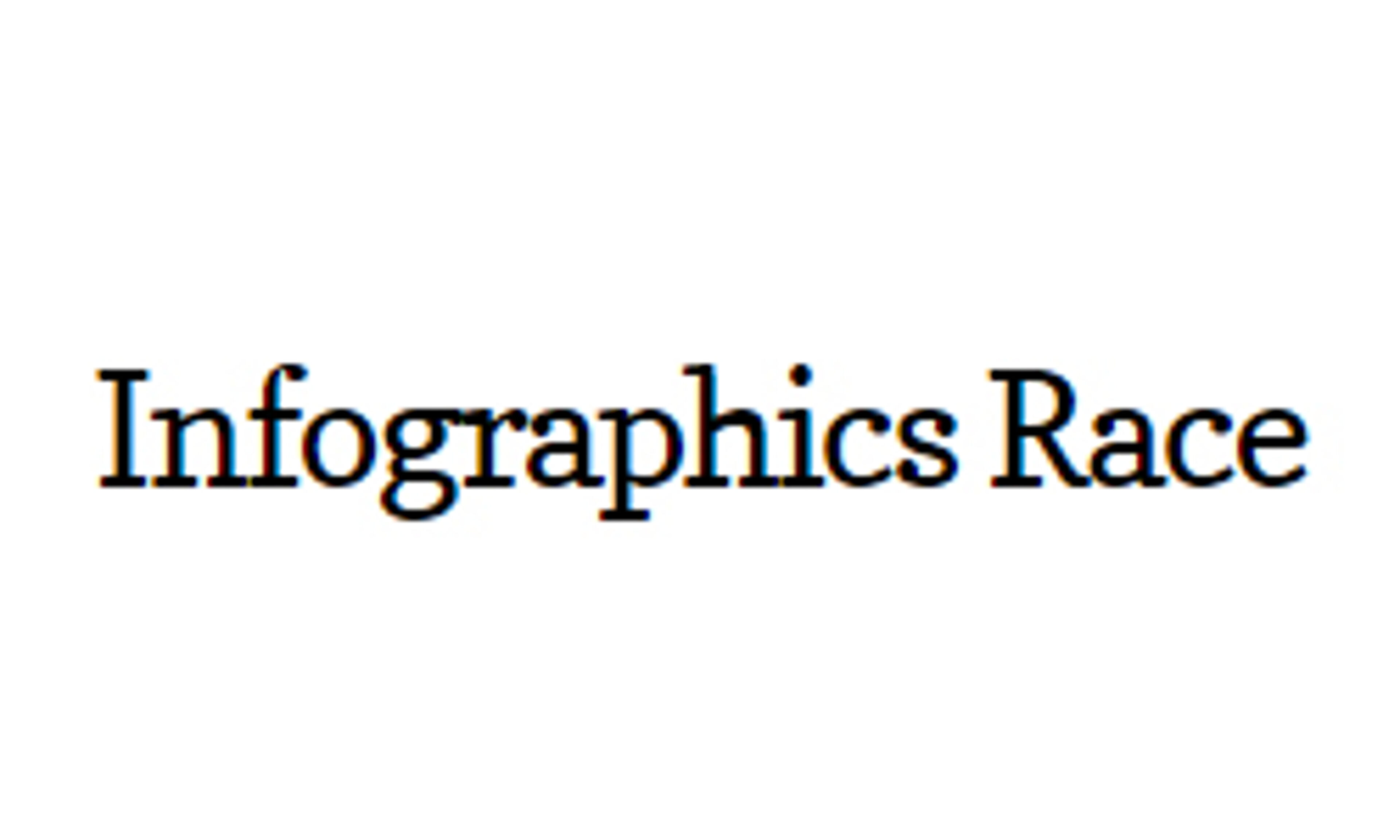 Infographics Race